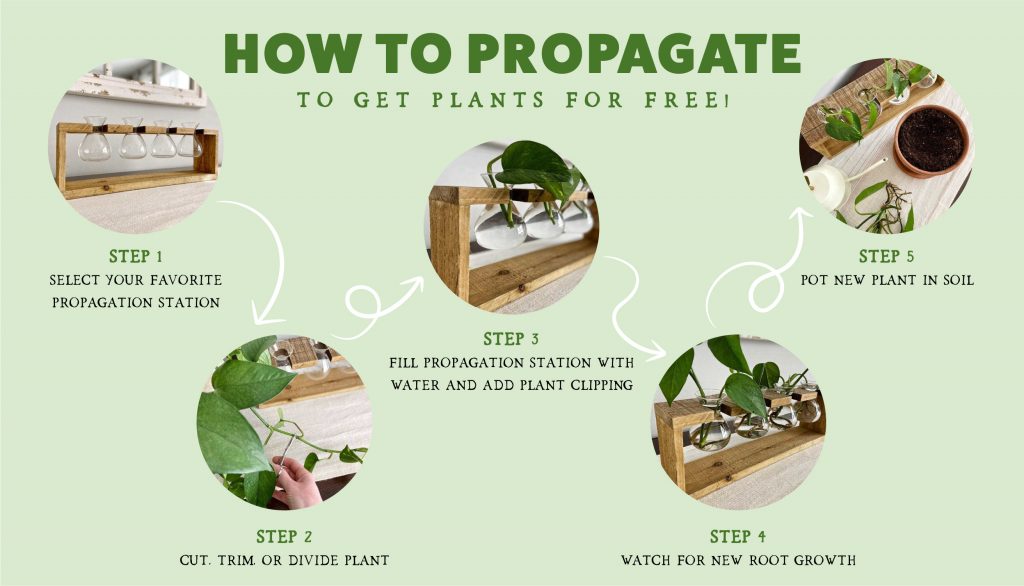 HOW TO PROPAGATE
TO GET PLANTS FOR FREE!

STEP 1
SELECT YOUR FAVORITE PROPAGATION STATION

STEP 2
CUT, TRIM, OR DIVIDE PLANT

STEP 3
FILL PROPAGATION STATION WITH WATER AND ADD PLANT CLIPPING

STEP 4
WATCH FOR NEW ROOT GROWTH

STEP 5
POT NEW PLANT IN SOIL